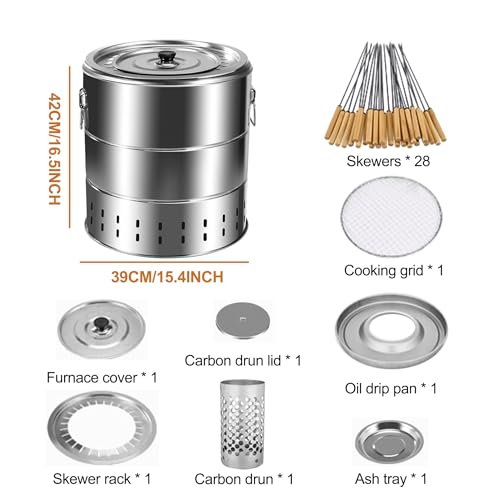 42CM/16.5INCH

39CM/15.4INCH

Skewers * 28

Cooking grid * 1

Furnace cover * 1

Carbon drun lid * 1

Oil drip pan * 1

Skewer rack * 1

Carbon drun * 1

Ash tray * 1